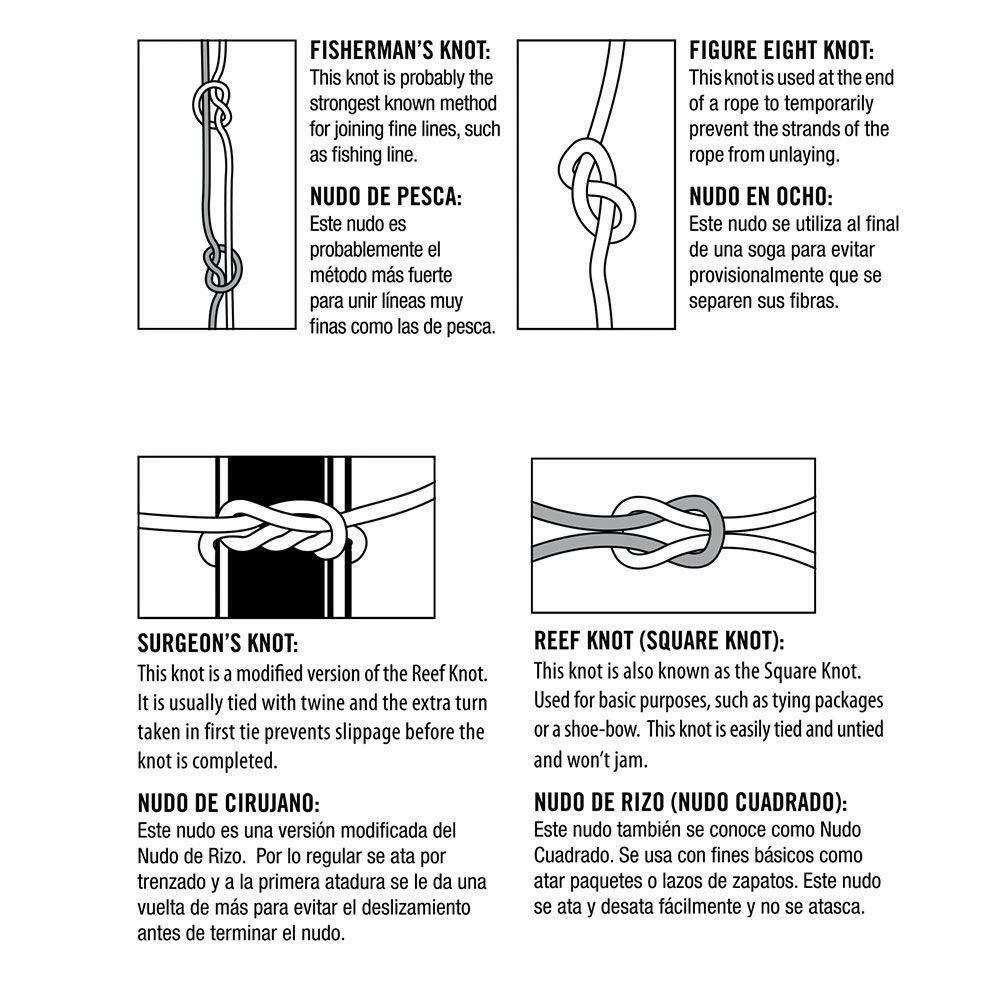 FISHERMAN'S KNOT:
This knot is probably the strongest known method for joining fine lines, such as fishing line.

NUDO DE PESCA:
Este nudo es probablemente el método más fuerte para unir líneas muy finas como las de pesca.

FIGURE EIGHT KNOT:
This knot is used at the end of a rope to temporarily prevent the strands of the rope from unlaying.

NUDO EN OCHO:
Este nudo se utiliza al final de una soga para evitar provisionalmente que se separen sus fibras.

SURGEON'S KNOT:
This knot is a modified version of the Reef Knot. It is usually tied with twine and the extra turn taken in first tie prevents slippage before the knot is completed.

NUDO DE CIRUJANO:
Este nudo es una versión modificada del Nudo de Rizo. Por lo regular se ata por trenzado y a la primera atadura se le da una vuelta de más para evitar el deslizamiento antes de terminar el nudo.

REEF KNOT (SQUARE KNOT):
This knot is also known as the Square Knot. Used for basic purposes, such as tying packages or a shoe-bow. This knot is easily tied and untied and won't jam.

NUDO DE RIZO (NUDO CUADRADO):
Este nudo también se conoce como Nudo Cuadrado. Se usa con fines básicos como atar paquetes o lazos de zapatos. Este nudo se ata y desata fácilmente y no se atasca.